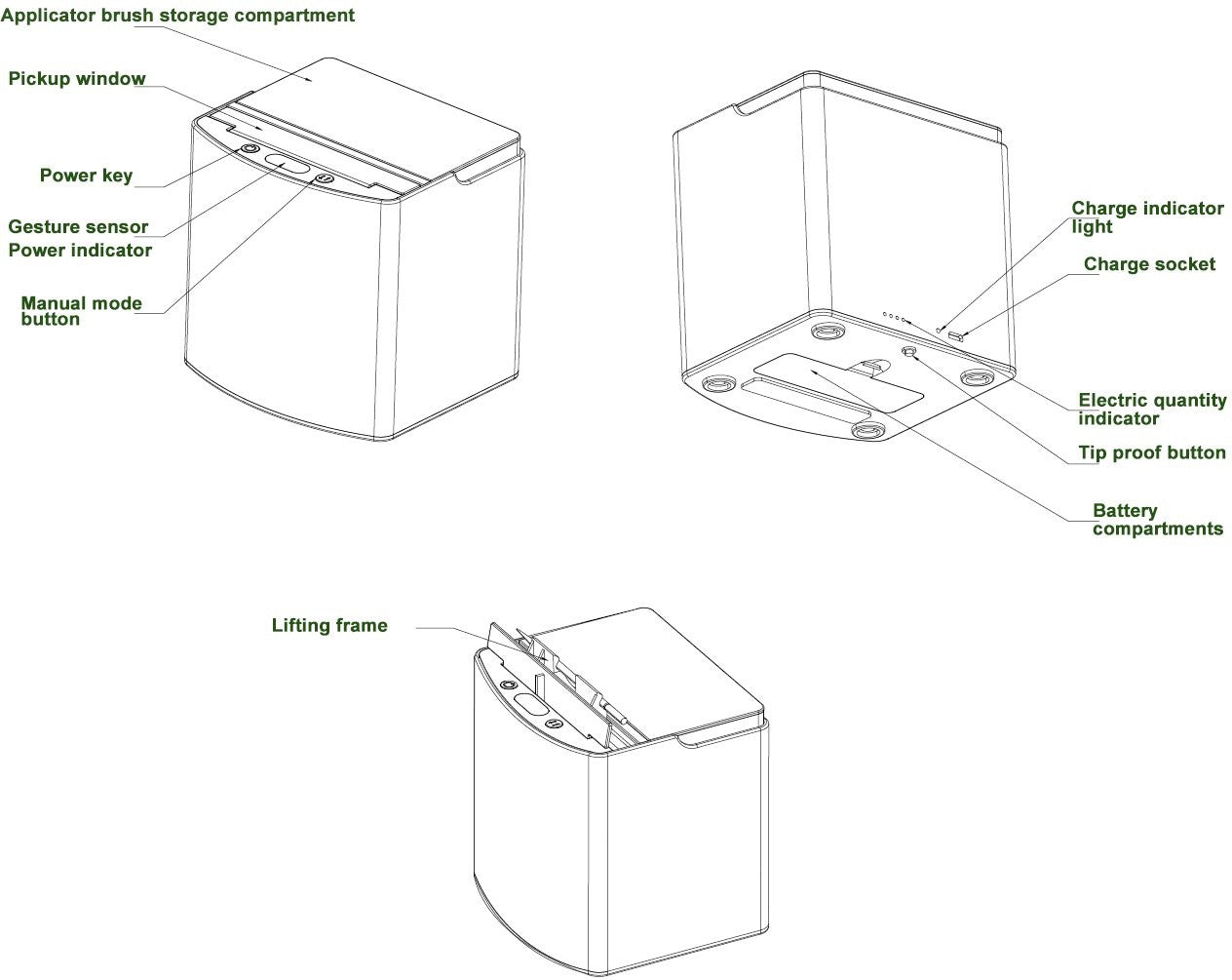 Applicator brush storage compartment

Pickup window

Power key

Gesture sensor

Power indicator

Manual mode button

Charge indicator light

Charge socket

Electric quantity indicator

Tip proof button

Battery compartments

Lifting frame