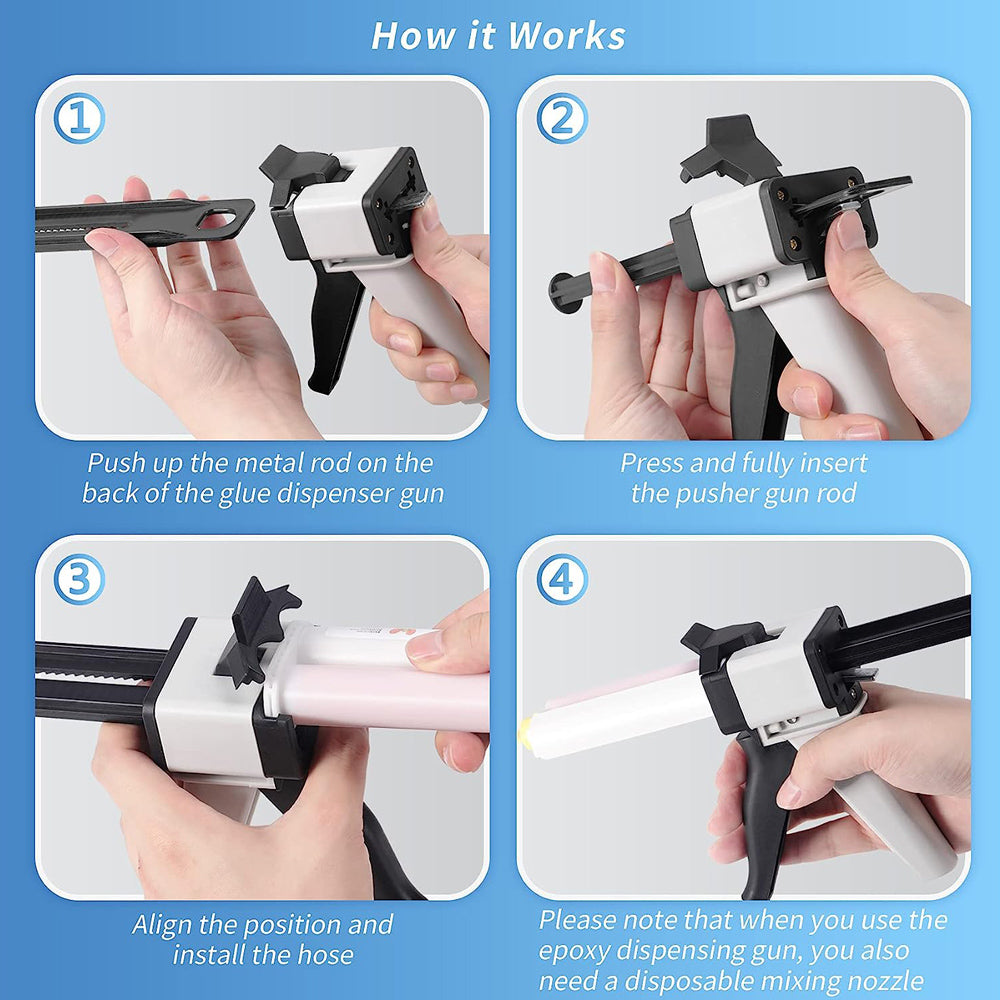 How it Works

1

Push up the metal rod on the back of the glue dispenser gun

2

Press and fully insert the pusher gun rod

3

Align the position and install the hose

4

Please note that when you use the epoxy dispensing gun, you also need a disposable mixing nozzle